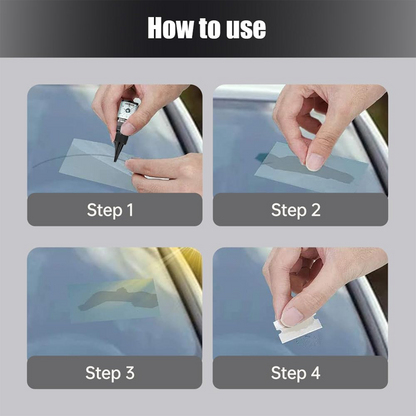 How to use

Step 1

Step 2

Step 3

Step 4