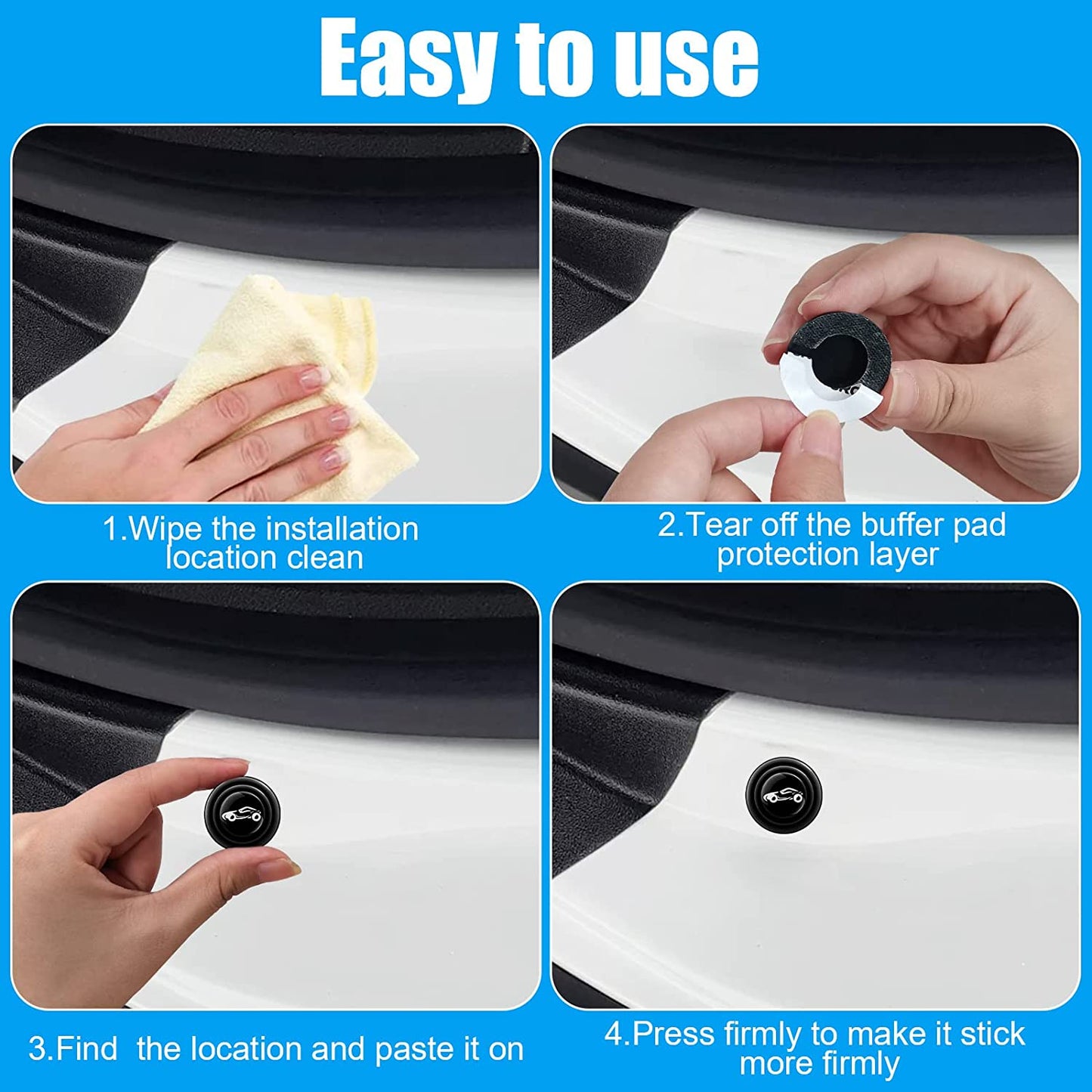 Easy to use

1.Wipe the installation location clean

2.Tear off the buffer pad protection layer

3.Find  the location and paste it on

4.Press firmly to make it stick more firmly