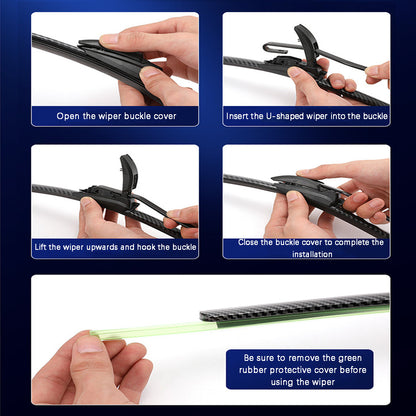 Open the wiper buckle cover

Insert the U-shaped wiper into the buckle

Lift the wiper upwards and hook the buckle

Close the buckle cover to complete the installation

Be sure to remove the green rubber protective cover before using the wiper