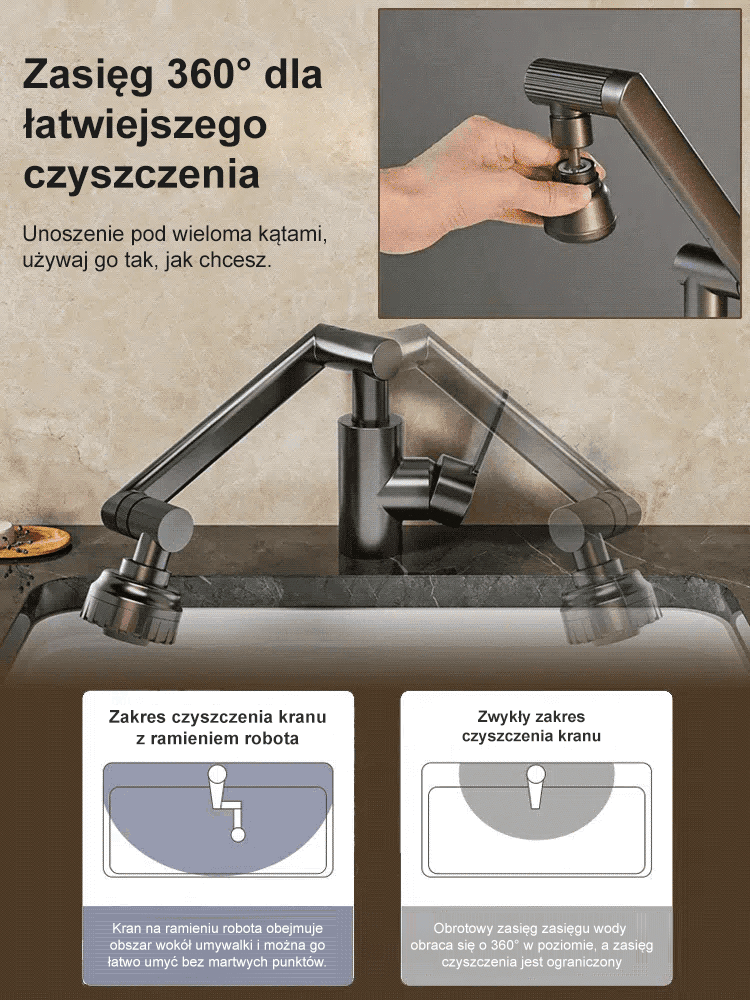 Zasięg 360° dla łatwiejszego czyszczenia

Unoszenie pod wieloma kątami, używaj go tak, jak chcesz.

Zakres czyszczenia kranu z ramieniem robota

Kran na ramieniu robota obejmuje obszar wokół umywalki i można go łatwo umyć bez martwych punktów.

Zwykły zakres czyszczenia kranu

Obrotowy zasięg zasięgu wody obraca się o 360° w poziomie, a zasięg czyszczenia jest ograniczony