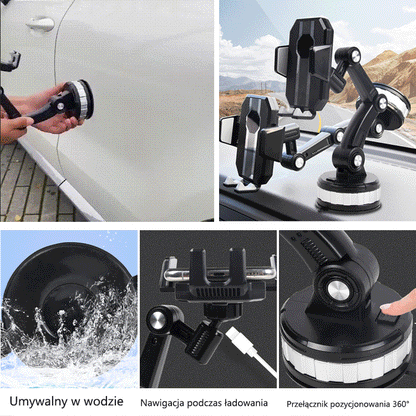 Umywalny w wodzie

Nawigacja podczas ładowania

Przełącznik pozycjonowania 360°