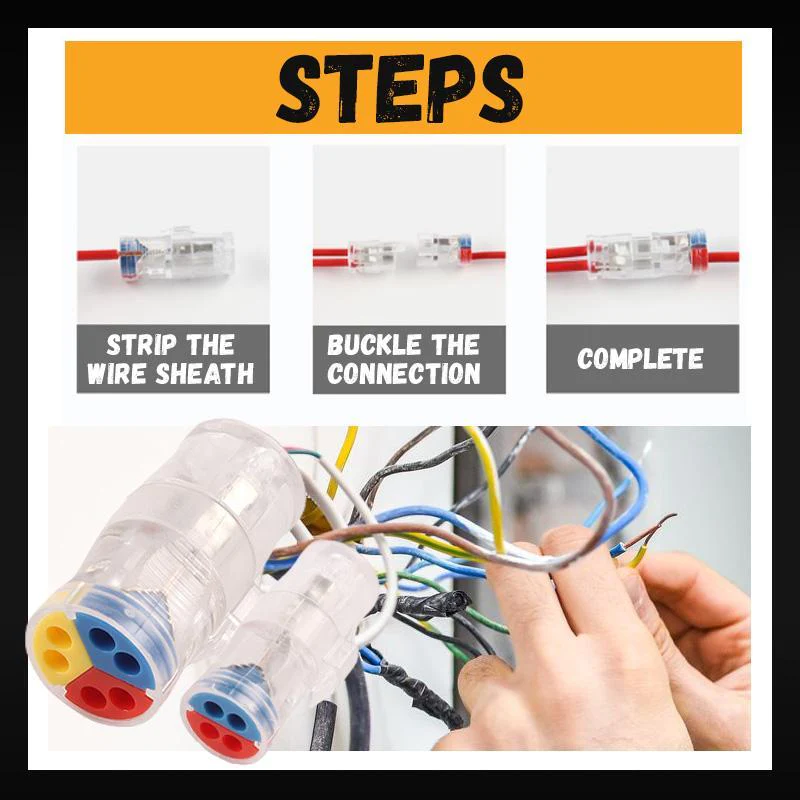 STEPS

STRIP THE WIRE SHEATH

BUCKLE THE CONNECTION

COMPLETE