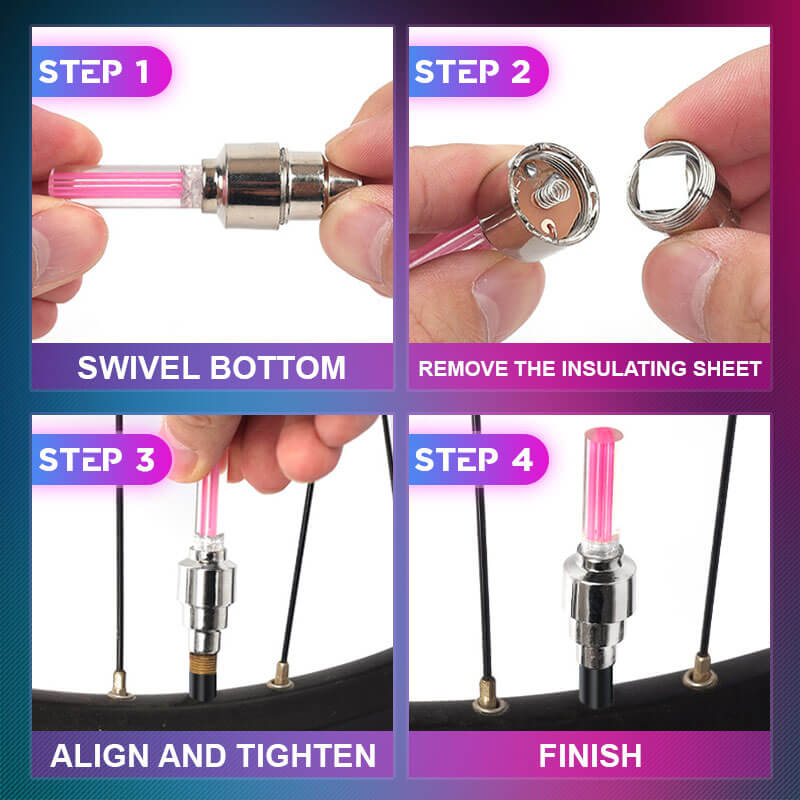 STEP 1

SWIVEL BOTTOM

STEP 2

REMOVE THE INSULATING SHEET

STEP 3

ALIGN AND TIGHTEN

STEP 4

FINISH