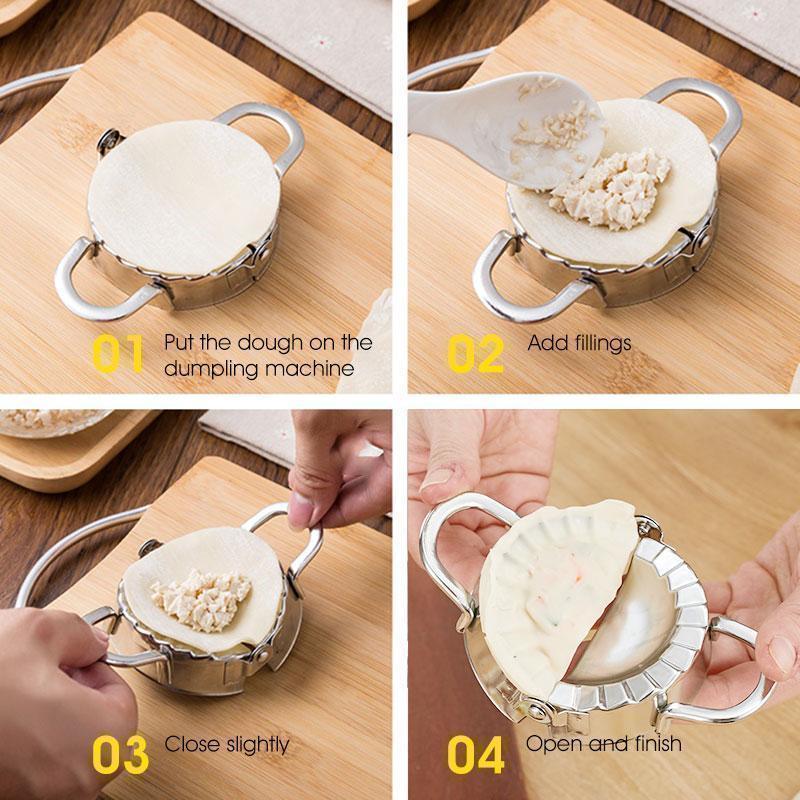 01 Put the dough on the dumpling machine

02 Add fillings

03 Close slightly

04 Open and finish