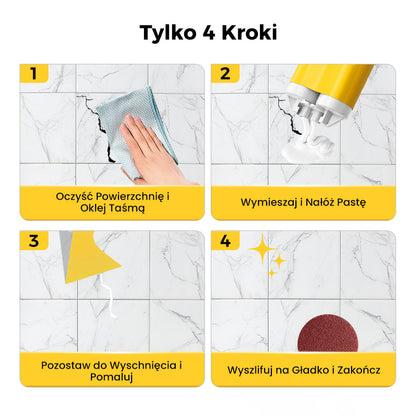 Tylko 4 Kroki

1

Oczyść Powierzchnię i Oklej Taśmą

2

Wymieszaj i Nałóż Pastę

3

Pozostaw do Wyschnięcia i Pomaluj

4

Wyszlifuj na Gładko i Zakończ