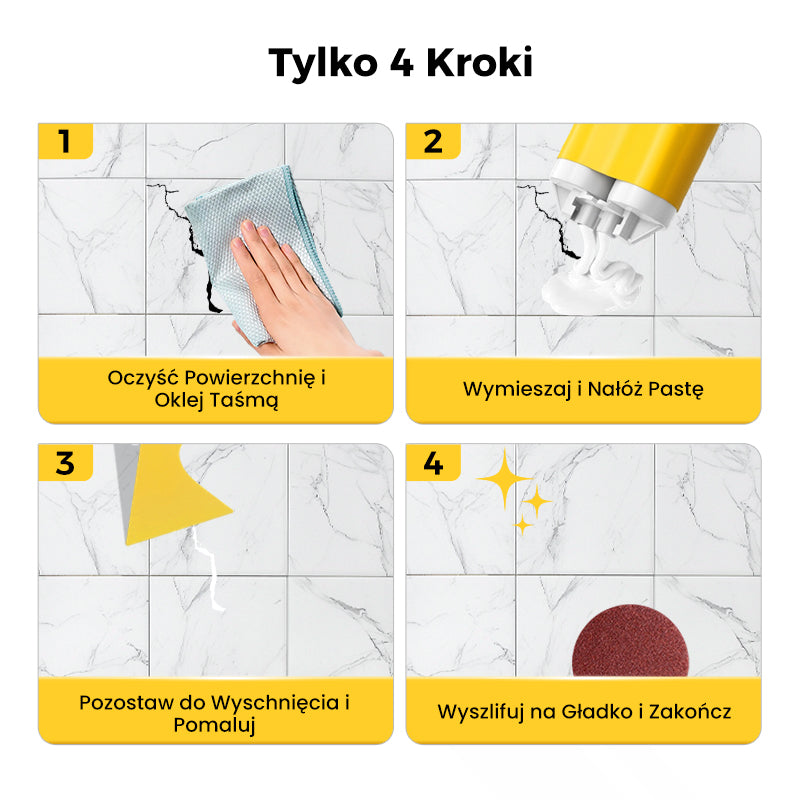 Tylko 4 Kroki

1

Oczyść Powierzchnię i Oklej Taśmą

2

Wymieszaj i Nałóż Pastę

3

Pozostaw do Wyschnięcia i Pomaluj

4

Wyszlifuj na Gładko i Zakończ