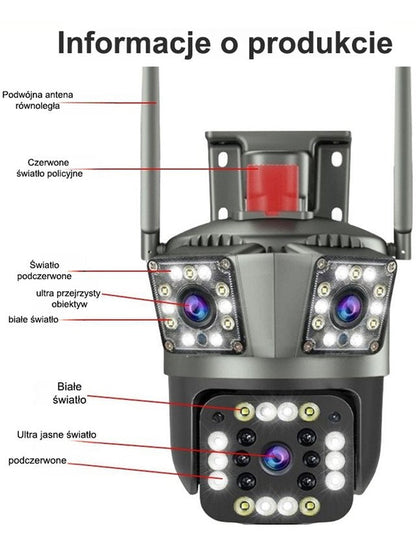 Informacje o produkcie

Podwójna antena równoległa

Czerwone światło policyjne

Światło podczerwone

ultra przejrzysty obiektyw

białe światło

Białe światło

Ultra jasne światło

podczerwone